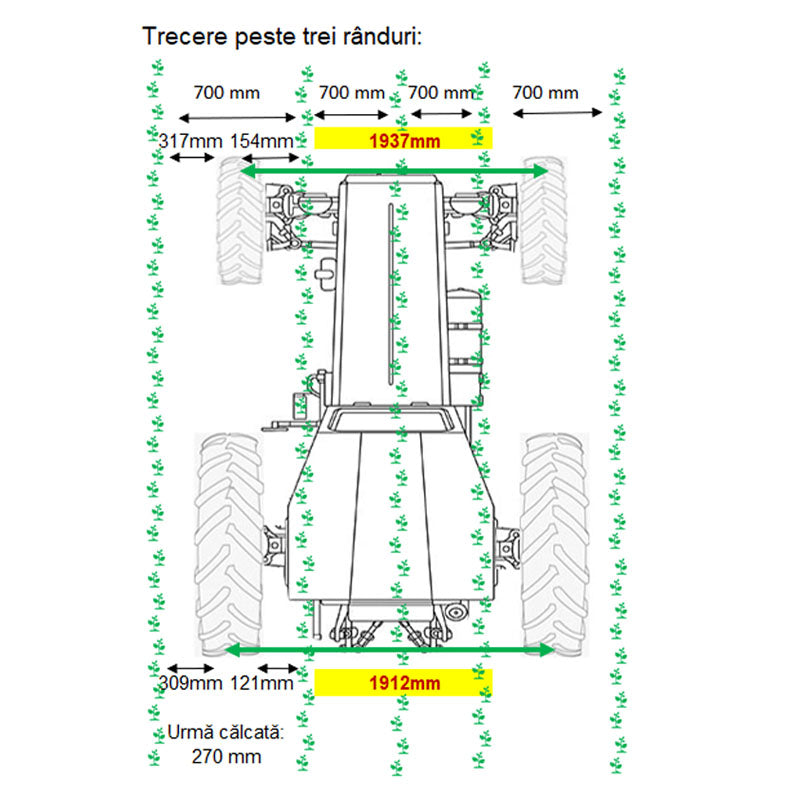 Trecere peste trei rânduri:

700 mm
700 mm
700 mm
700 mm

317mm 154mm
1937mm

309mm 121mm
1912mm

Urmă călcată:
270 mm