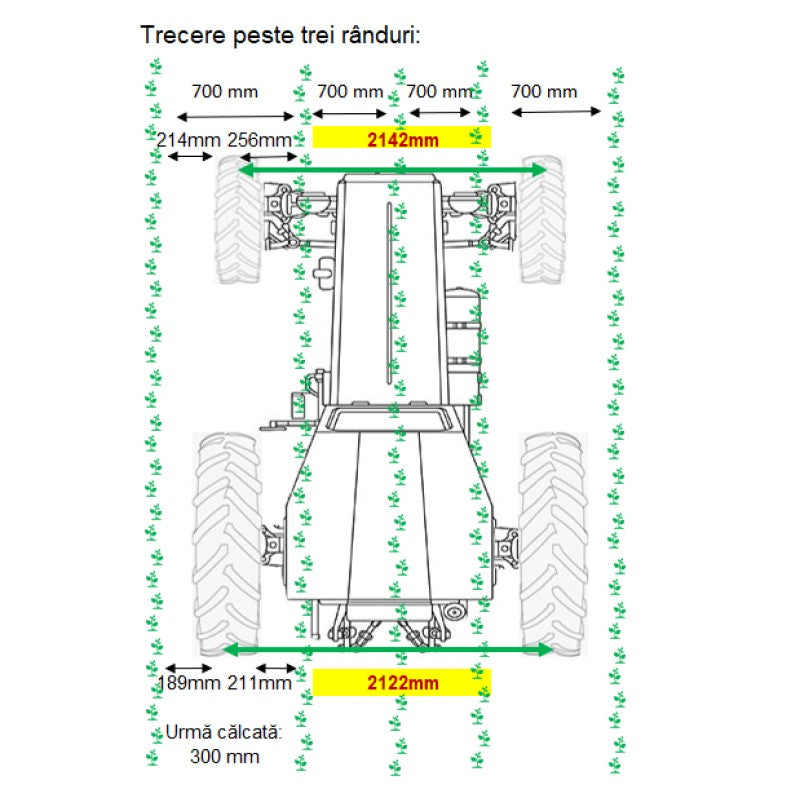 Trecere peste trei rânduri:

700 mm
700 mm
700 mm
700 mm

214mm 256mm
2142mm

189mm 211mm
2122mm

Urmă călcată:
300 mm