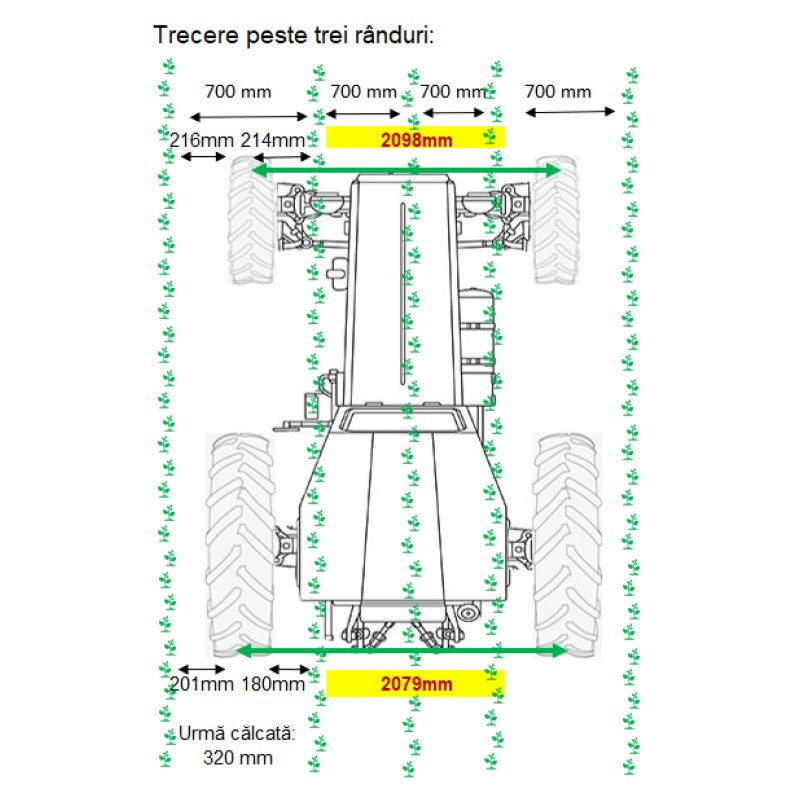 Trecere peste trei rânduri:

700 mm
700 mm
700 mm
700 mm

216mm 214mm
2098mm

201mm 180mm
2079mm

Urmă călcată:
320 mm