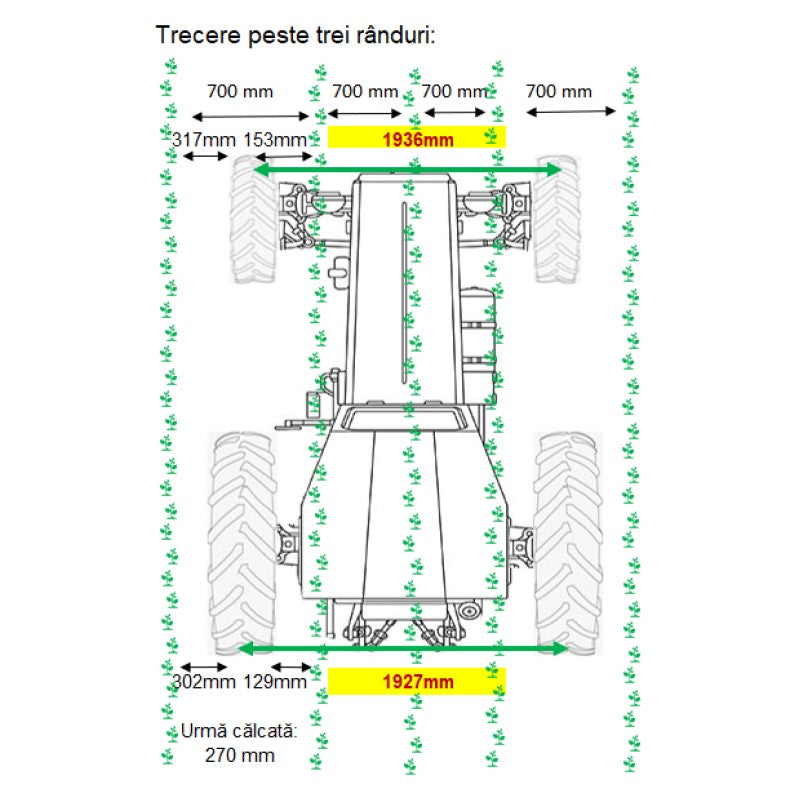 Trecere peste trei rânduri:

700 mm

700 mm

700 mm

700 mm

317mm

153mm

1936mm

302mm

129mm

1927mm

Urmă călcată:
270 mm