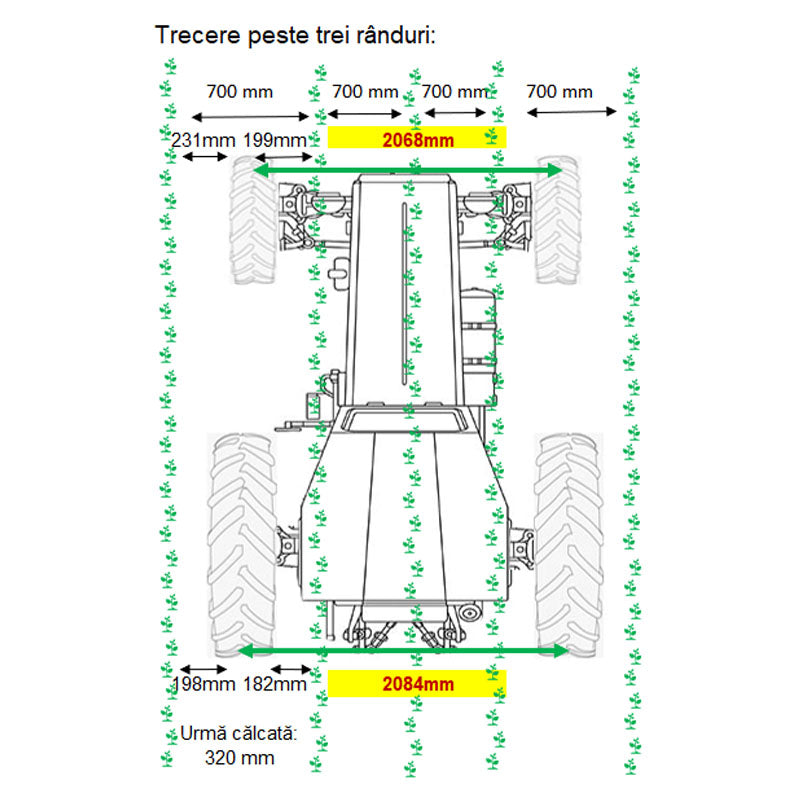 Trecere peste trei rânduri:

700 mm
700 mm
700 mm
700 mm

231mm 199mm
2068mm

198mm 182mm
2084mm

Urmă călcată:
320 mm