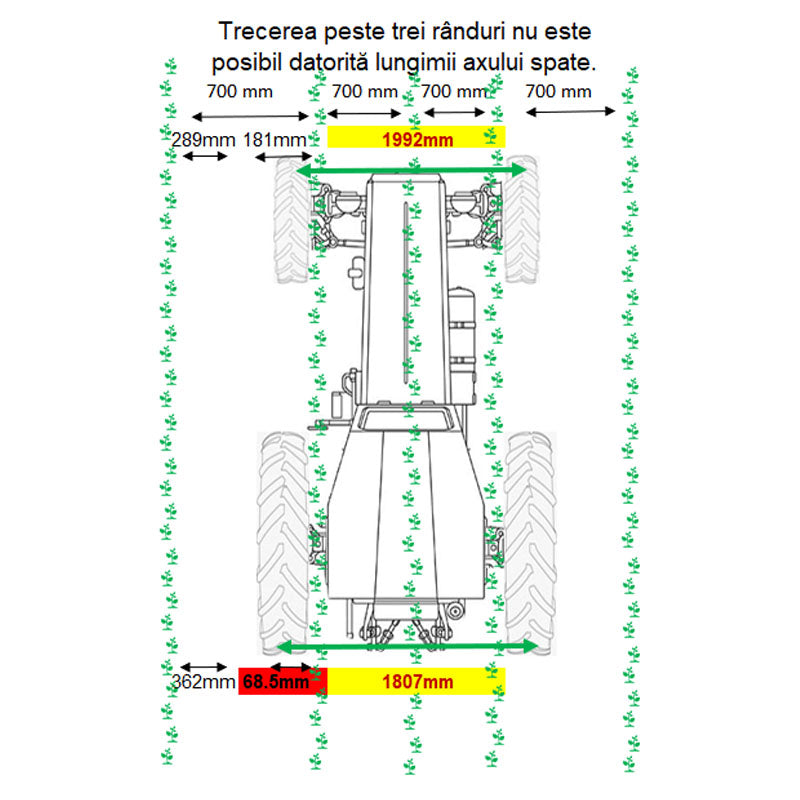 Trecerea peste trei rânduri nu este posibil datorită lungimii axului spate.

700 mm
700 mm
700 mm
700 mm

289mm
181mm
1992mm

362mm
68.5mm
1807mm