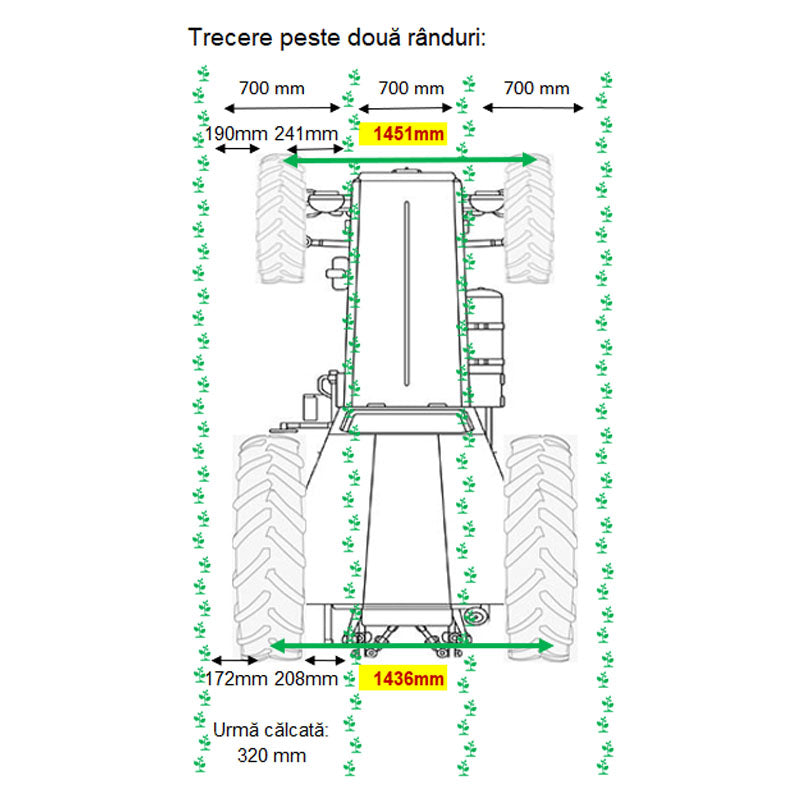 Trecere peste două rânduri:

700 mm 700 mm 700 mm

190mm 241mm 1451mm

172mm 208mm 1436mm

Urmă călcată:
320 mm