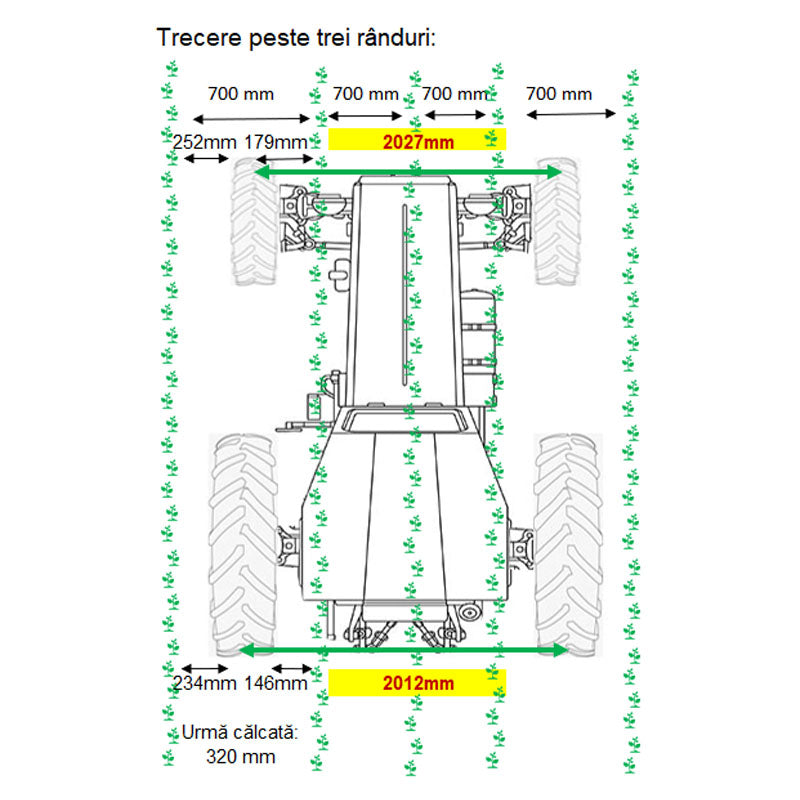 Trecere peste trei rânduri:

700 mm

700 mm

700 mm

700 mm

252mm 179mm

2027mm

234mm 146mm

2012mm

Urmă călcată:
320 mm