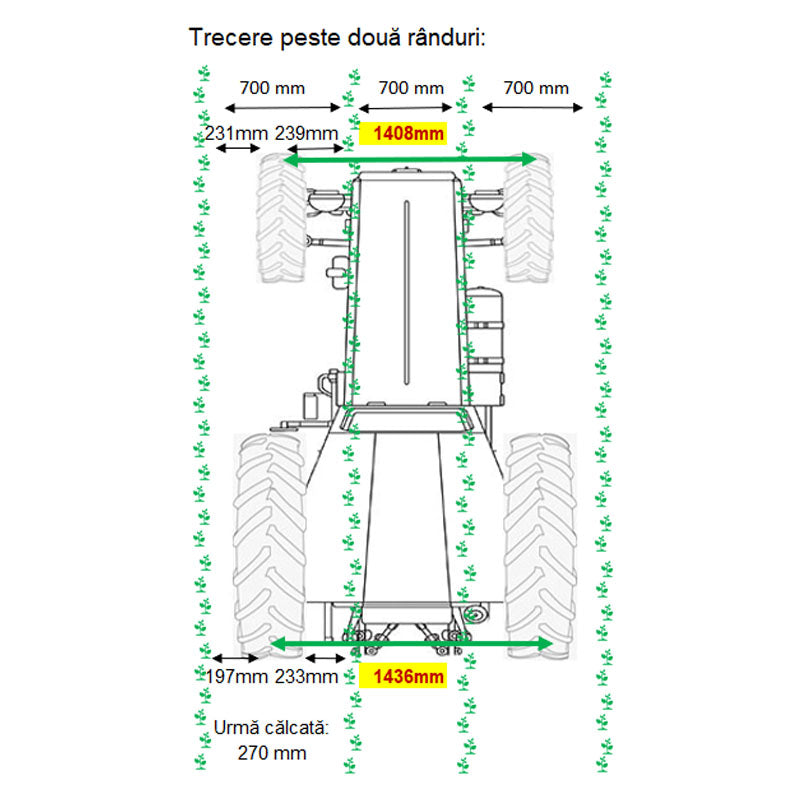 Trecere peste două rânduri:

700 mm
700 mm
700 mm

231mm 239mm
1408mm

197mm 233mm
1436mm

Urmă călcată:
270 mm