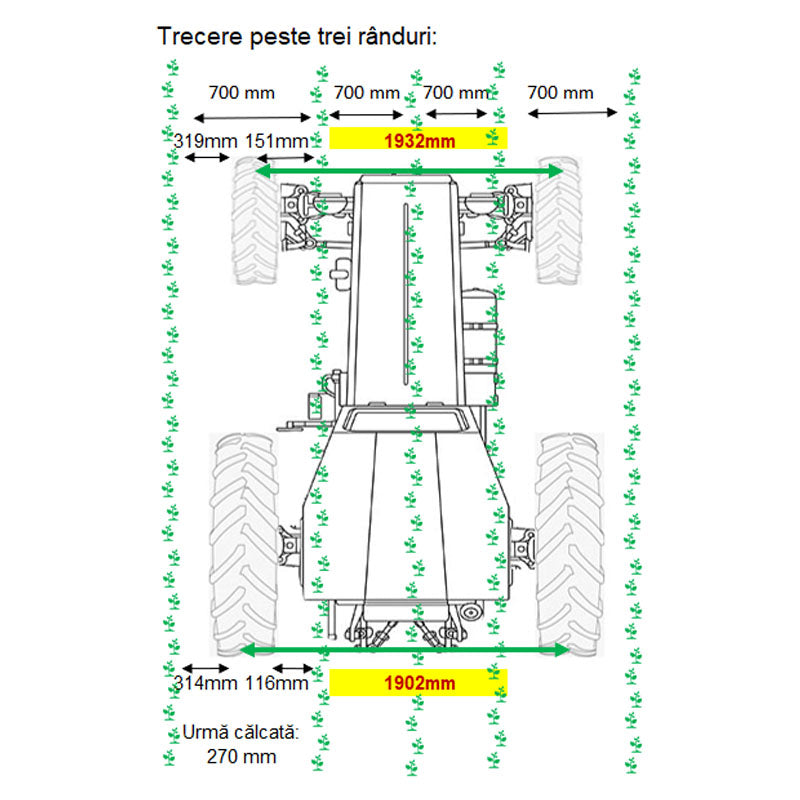 Trecere peste trei rânduri:

700 mm
700 mm
700 mm
700 mm

319mm 151mm
1932mm

314mm 116mm
1902mm

Urmă călcată:
270 mm