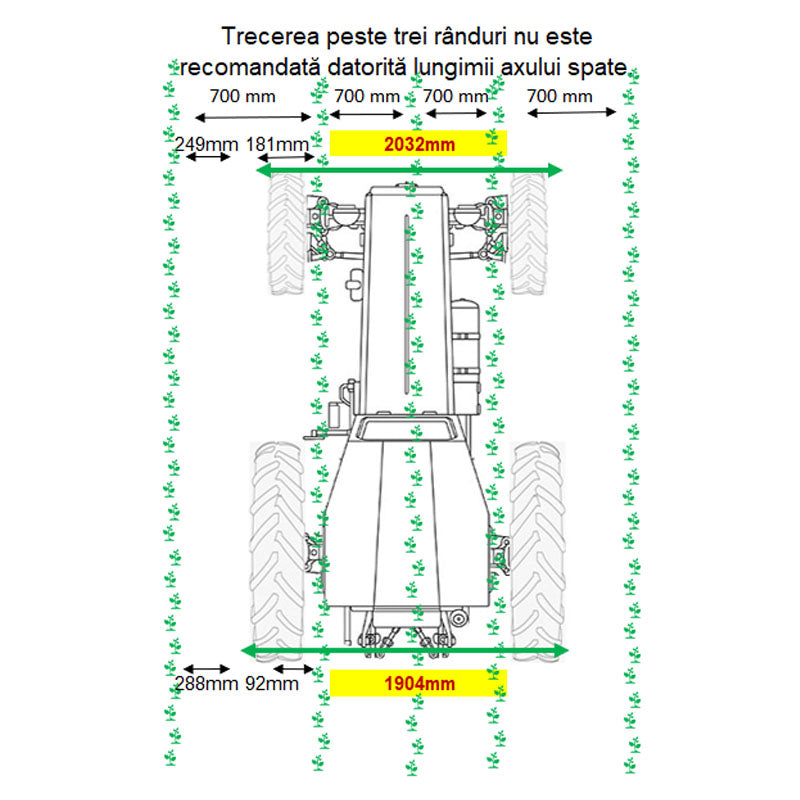 Trecerea peste trei rânduri nu este recomandată datorită lungimii axului spate.

700 mm
700 mm
700 mm
700 mm

249mm 181mm
2032mm

288mm 92mm
1904mm