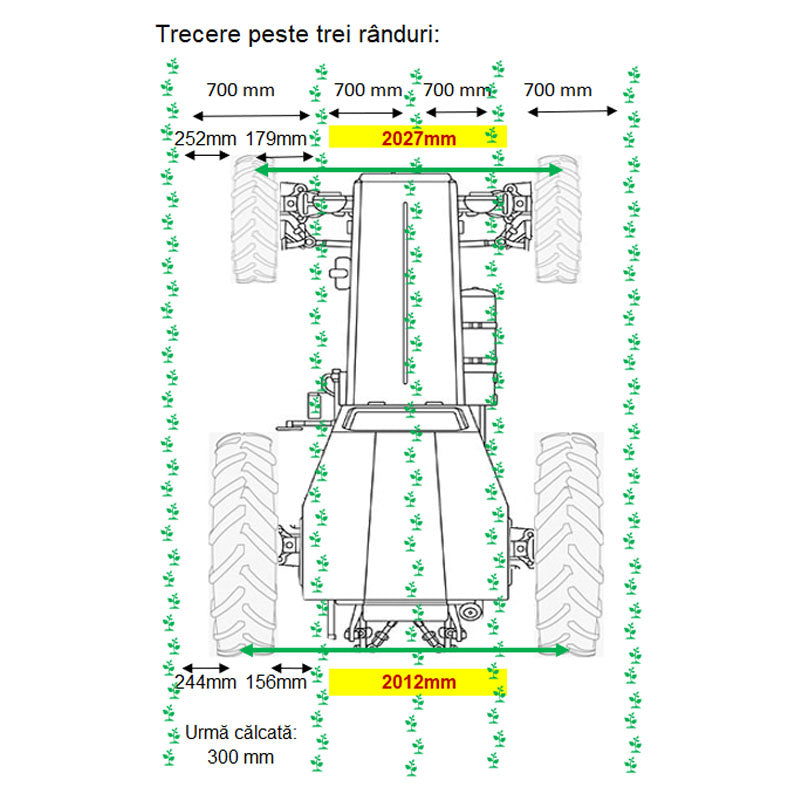 Trecere peste trei rânduri:

700 mm
700 mm
700 mm
700 mm

252mm 179mm
2027mm

244mm 156mm
2012mm

Urmă călcată:
300 mm