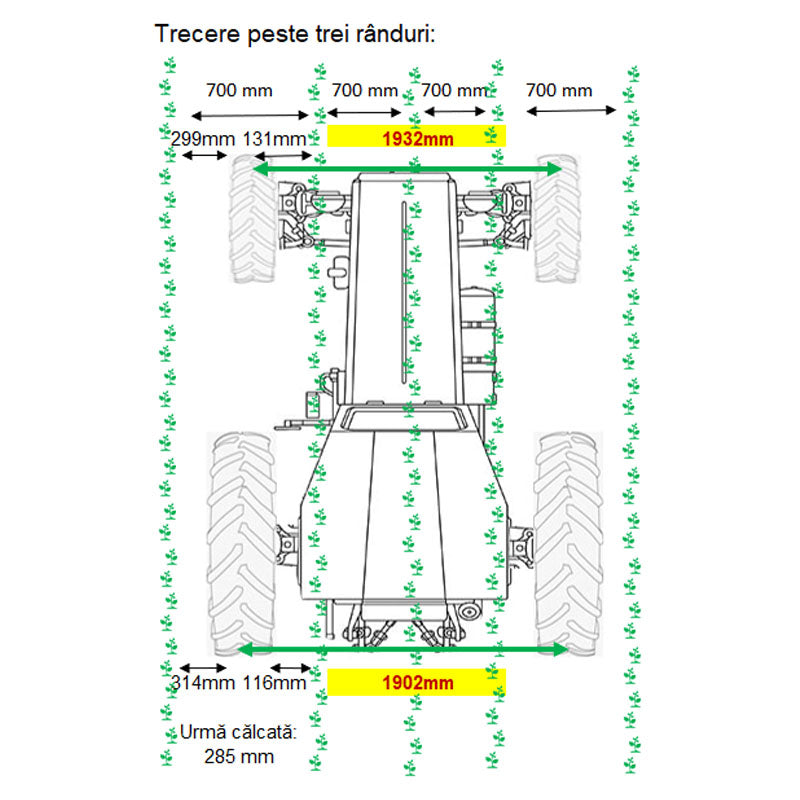 Trecere peste trei rânduri:

700 mm
700 mm
700 mm
700 mm

299mm 131mm
1932mm

314mm 116mm
1902mm

Urmă călcată:
285 mm