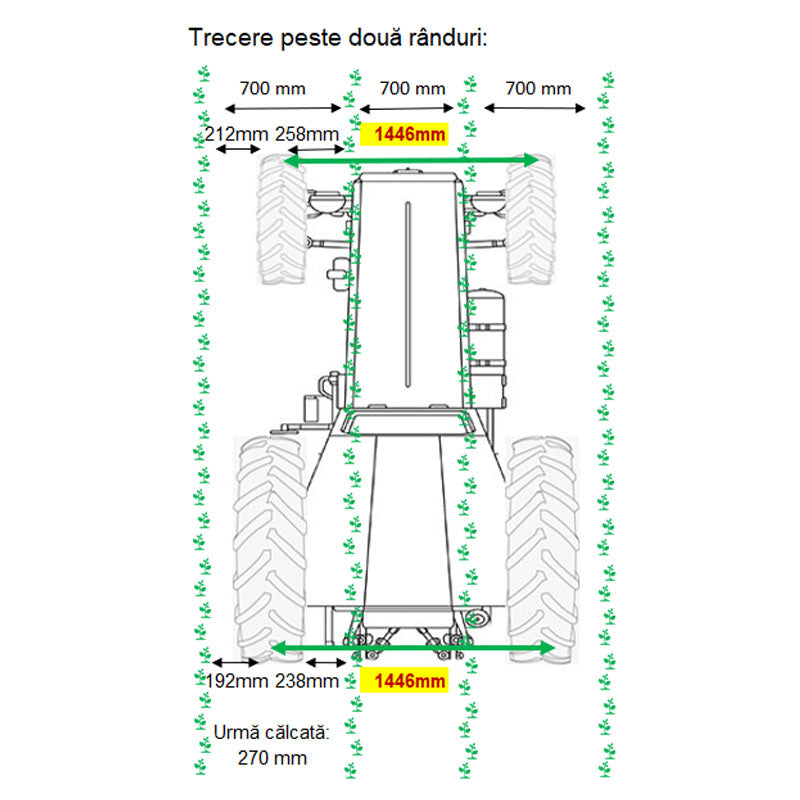 Trecere peste două rânduri:

700 mm
700 mm
700 mm

212mm 258mm
1446mm

192mm 238mm
1446mm

Urmă călcată:
270 mm